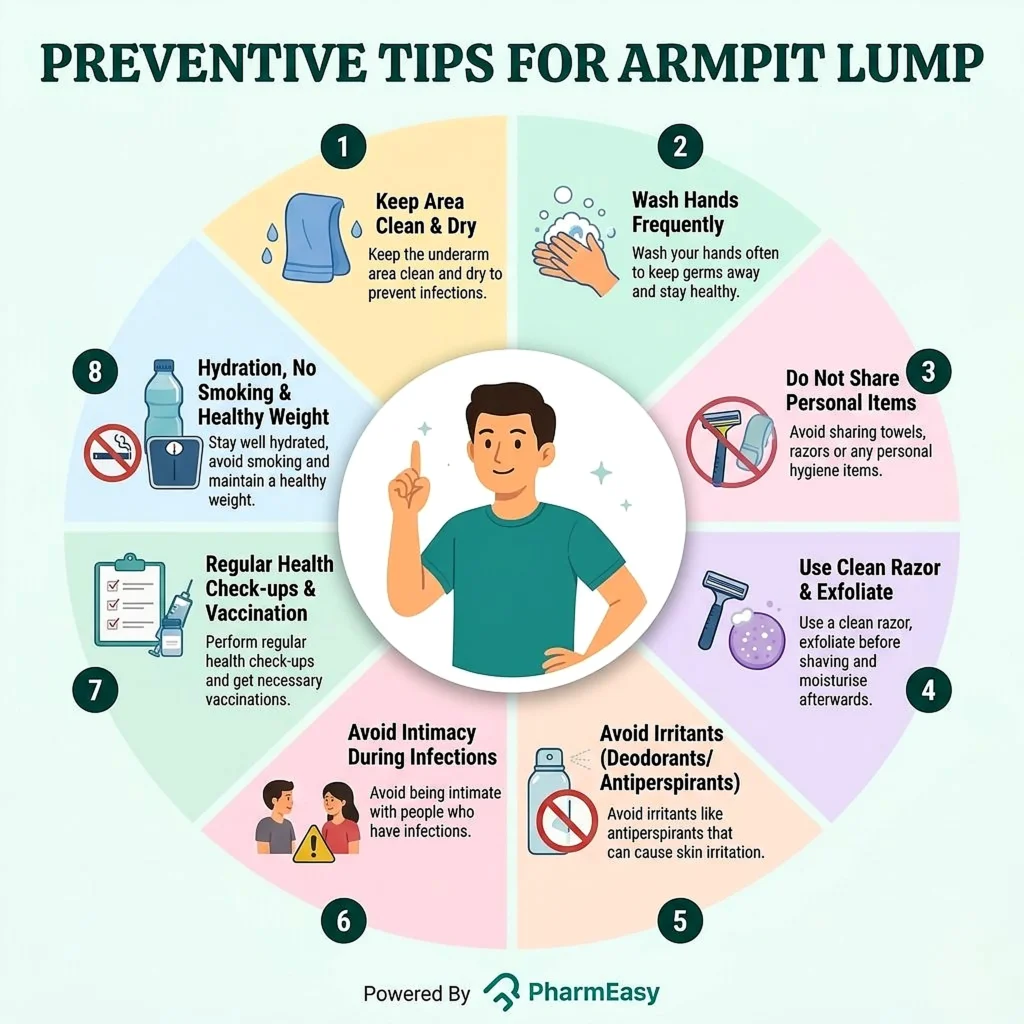 PREVENTIVE TIPS FOR ARMPIT LUMP

1

Keep Area Clean & Dry

Keep the underarm area clean and dry to prevent infections.

2

Wash Hands Frequently

Wash your hands often to keep germs away and stay healthy.

3

Do Not Share Personal Items

Avoid sharing towels, razors or any personal hygiene items.

4

Use Clean Razor & Exfoliate

Use a clean razor, exfoliate before shaving and moisturise afterwards.

5

Avoid Irritants (Deodorants/ Antiperspirants)

Avoid irritants like antiperspirants that can cause skin irritation.

6

Avoid Intimacy During Infections

Avoid being intimate with people who have infections.

7

Regular Health Check-ups & Vaccination

Perform regular health check-ups and get necessary vaccinations.

8

Hydration, No Smoking & Healthy Weight

Stay well hydrated, avoid smoking and maintain a healthy weight.

Powered By PharmEasy